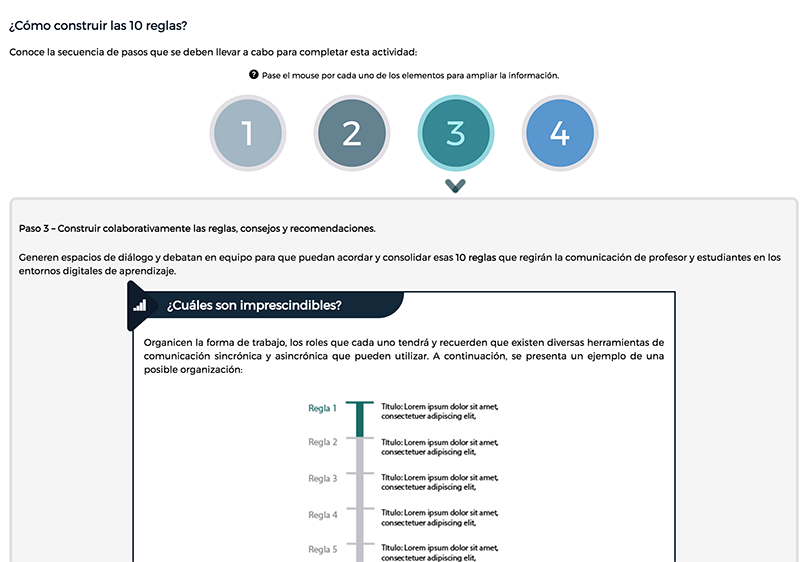 ¿Cómo construir las 10 reglas?

Conoce la secuencia de pasos que se deben llevar a cabo para completar esta actividad:

Pase el mouse por cada uno de los elementos para ampliar la información.

1 2 3 4

Paso 3 – Construir colaborativamente las reglas, consejos y recomendaciones.

Generen espacios de diálogo y debatan en equipo para que puedan acordar y consolidar esas 10 reglas que regirán la comunicación de profesor y estudiantes en los entornos digitales de aprendizaje.

¿Cuáles son imprescindibles?

Organicen la forma de trabajo, los roles que cada uno tendrá y recuerden que existen diversas herramientas de comunicación sincrónica y asincrónica que pueden utilizar. A continuación, se presenta un ejemplo de una posible organización:

Regla 1 Título: Lorem ipsum dolor sit amet, consectetuer adipiscing elit,

Regla 2 Título: Lorem ipsum dolor sit amet, consectetuer adipiscing elit,

Regla 3 Título: Lorem ipsum dolor sit amet, consectetuer adipiscing elit,

Regla 4 Título: Lorem ipsum dolor sit amet, consectetuer adipiscing elit,

Regla 5 Título: Lorem ipsum dolor sit amet, consectetuer adipiscing elit,